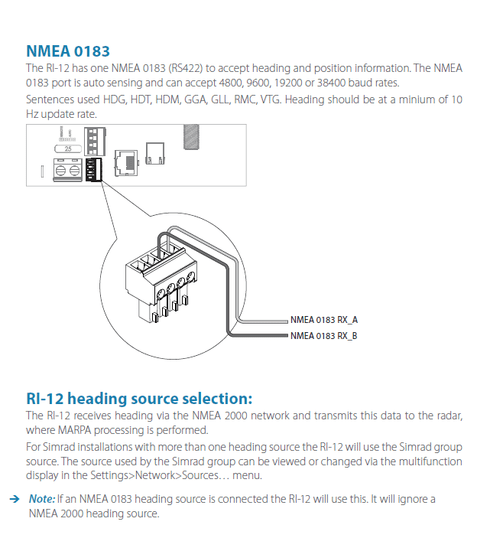 NMEA 0183

The RI-12 has one NMEA 0183 (RS422) to accept heading and position information. The NMEA 0183 port is auto sensing and can accept 4800, 9600, 19200 or 38400 baud rates.

Sentences used HDG, HDT, HDM, GGA, GLL, RMC, VTG. Heading should be at a minium of 10 Hz update rate.

25

NMEA 0183 RX_A

NMEA 0183 RX_B

RI-12 heading source selection:

The RI-12 receives heading via the NMEA 2000 network and transmits this data to the radar, where MARPA processing is performed.

For Simrad installations with more than one heading source the RI-12 will use the Simrad group source. The source used by the Simrad group can be viewed or changed via the multifunction display in the Settings>Network>Sources… menu.

→ Note: If an NMEA 0183 heading source is connected the RI-12 will use this. It will ignore a NMEA 2000 heading source.